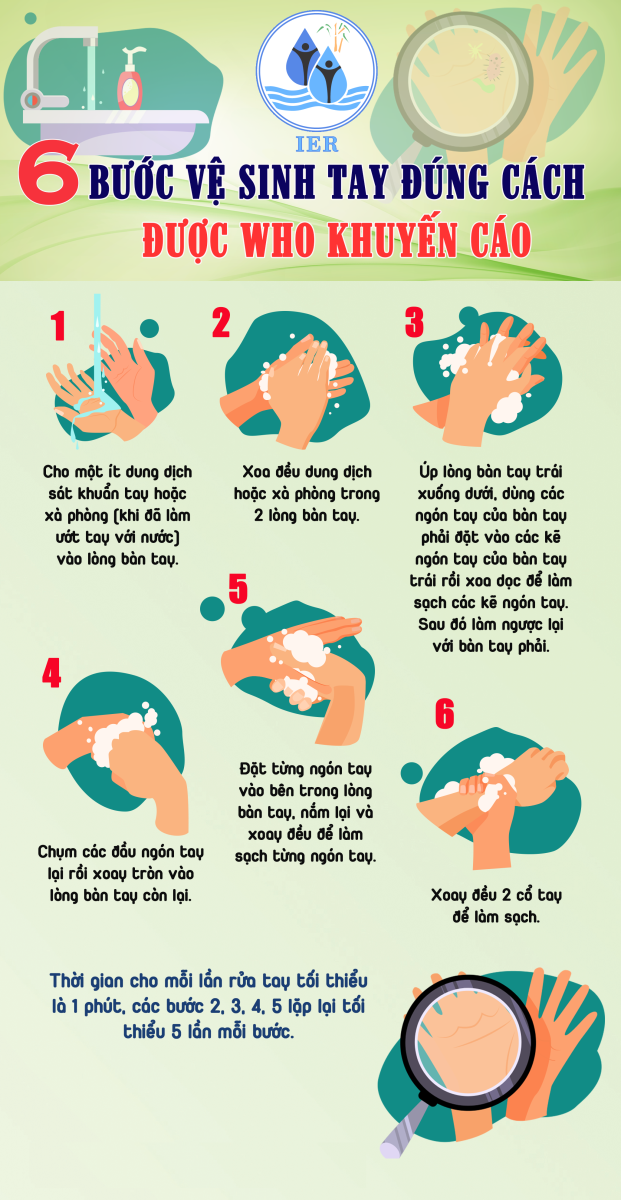 IER

6 BƯỚC VỆ SINH TAY ĐÚNG CÁCH

ĐƯỢC WHO KHUYẾN CÁO

1

Cho một ít dung dịch sát khuẩn tay hoặc xà phòng (khi đã làm ướt tay với nước) vào lòng bàn tay.

2

Xoa đều dung dịch hoặc xà phòng trong 2 lòng bàn tay.

3

Úp lòng bàn tay trái xuống dưới, dùng các ngón tay của bàn tay phải đặt vào các kẽ ngón tay của bàn tay trái rồi xoa dọc để làm sạch các kẽ ngón tay. Sau đó làm ngược lại với bàn tay phải.

4

Chụm các đầu ngón tay lại rồi xoay tròn vào lòng bàn tay còn lại.

5

Đặt từng ngón tay vào bên trong lòng bàn tay, nắm lại và xoay đều để làm sạch từng ngón tay.

6

Xoay đều 2 cổ tay để làm sạch.

Thời gian cho mỗi lần rửa tay tối thiểu là 1 phút, các bước 2, 3, 4, 5 lặp lại tối thiểu 5 lần mỗi bước.